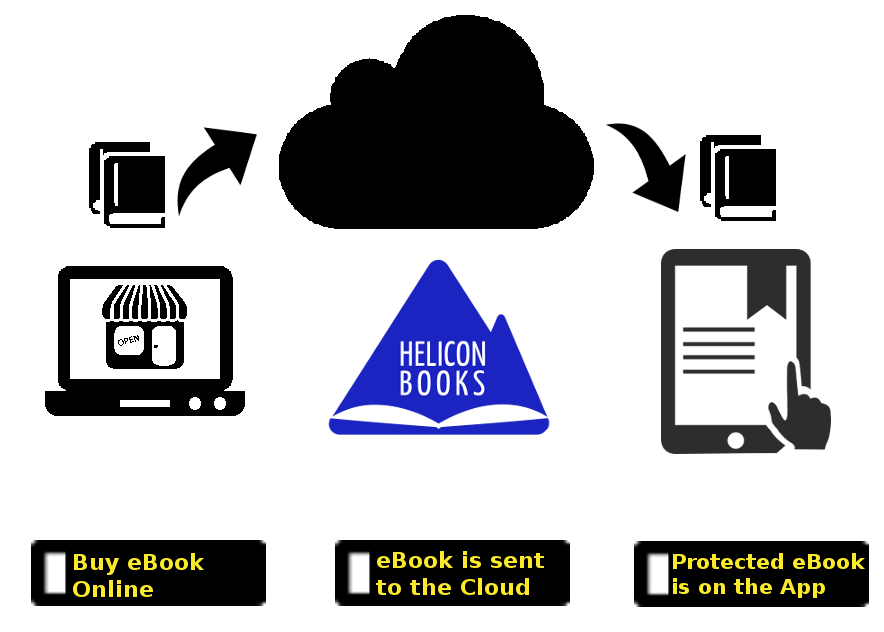 OPEN

HELICON BOOKS

Buy eBook Online

eBook is sent to the Cloud

Protected eBook is on the App